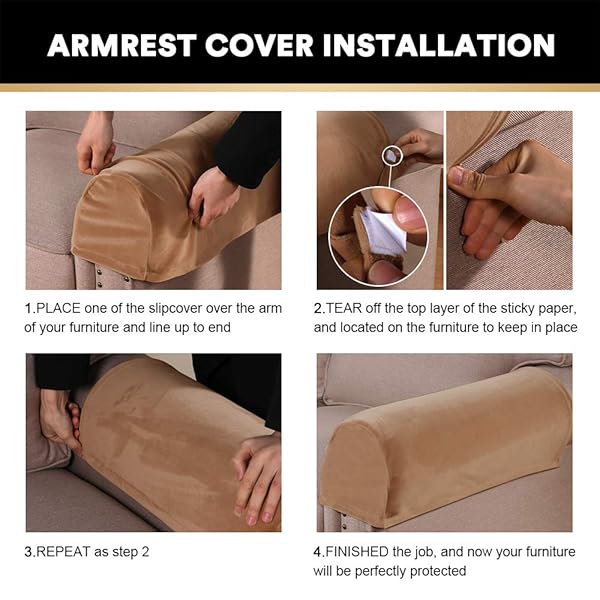 ARMREST COVER INSTALLATION

1.PLACE one of the slipcover over the arm of your furniture and line up to end

2.TEAR off the top layer of the sticky paper, and located on the furniture to keep in place

3.REPEAT as step 2

4.FINISHED the job, and now your furniture will be perfectly protected