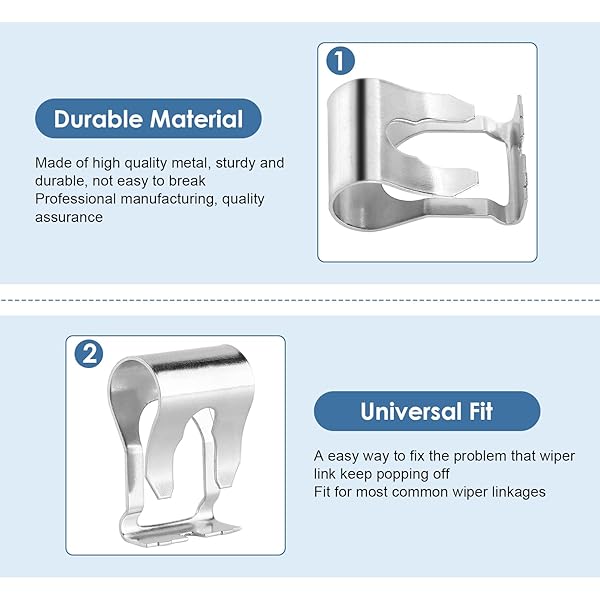 Durable Material

Made of high quality metal, sturdy and durable, not easy to break
Professional manufacturing, quality assurance

1

2

Universal Fit

A easy way to fix the problem that wiper link keep popping off
Fit for most common wiper linkages