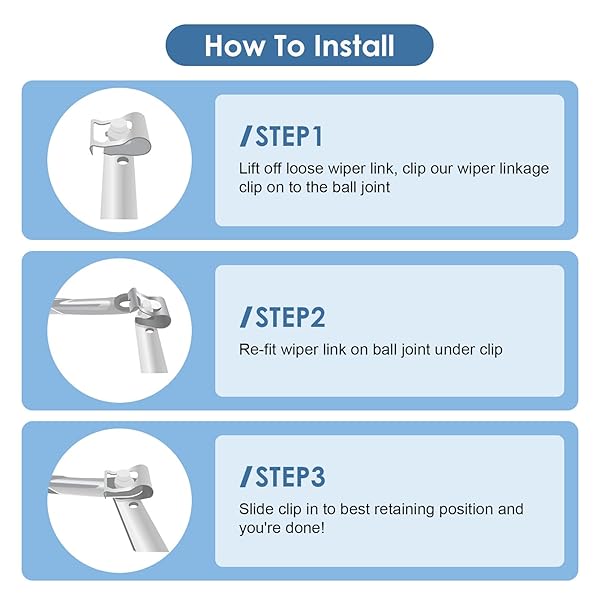 How To Install

/STEP1

Lift off loose wiper link, clip our wiper linkage clip on to the ball joint

/STEP2

Re-fit wiper link on ball joint under clip

/STEP3

Slide clip in to best retaining position and you're done!