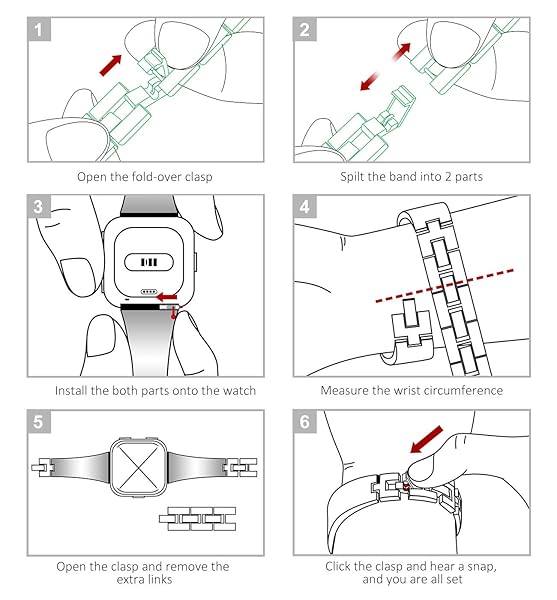 1

Open the fold-over clasp

2

Spilt the band into 2 parts

3

Install the both parts onto the watch

4

Measure the wrist circumference

5

Open the clasp and remove the extra links

6

Click the clasp and hear a snap, and you are all set