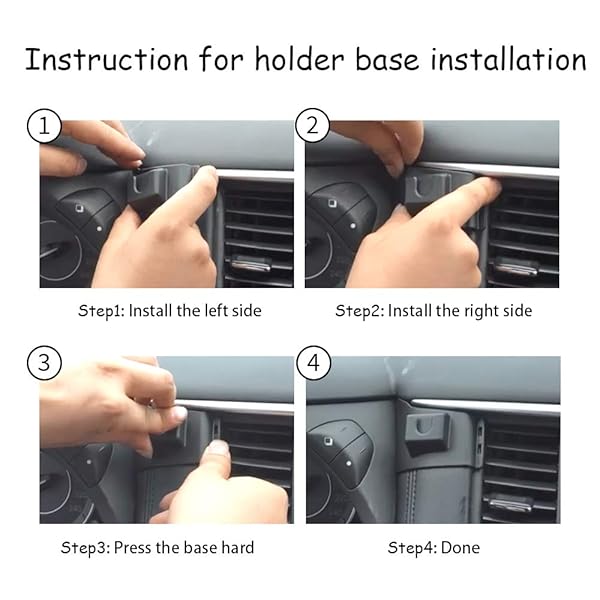 Instruction for holder base installation

1

Step1: Install the left side

2

Step2: Install the right side

3

Step3: Press the base hard

4

Step4: Done