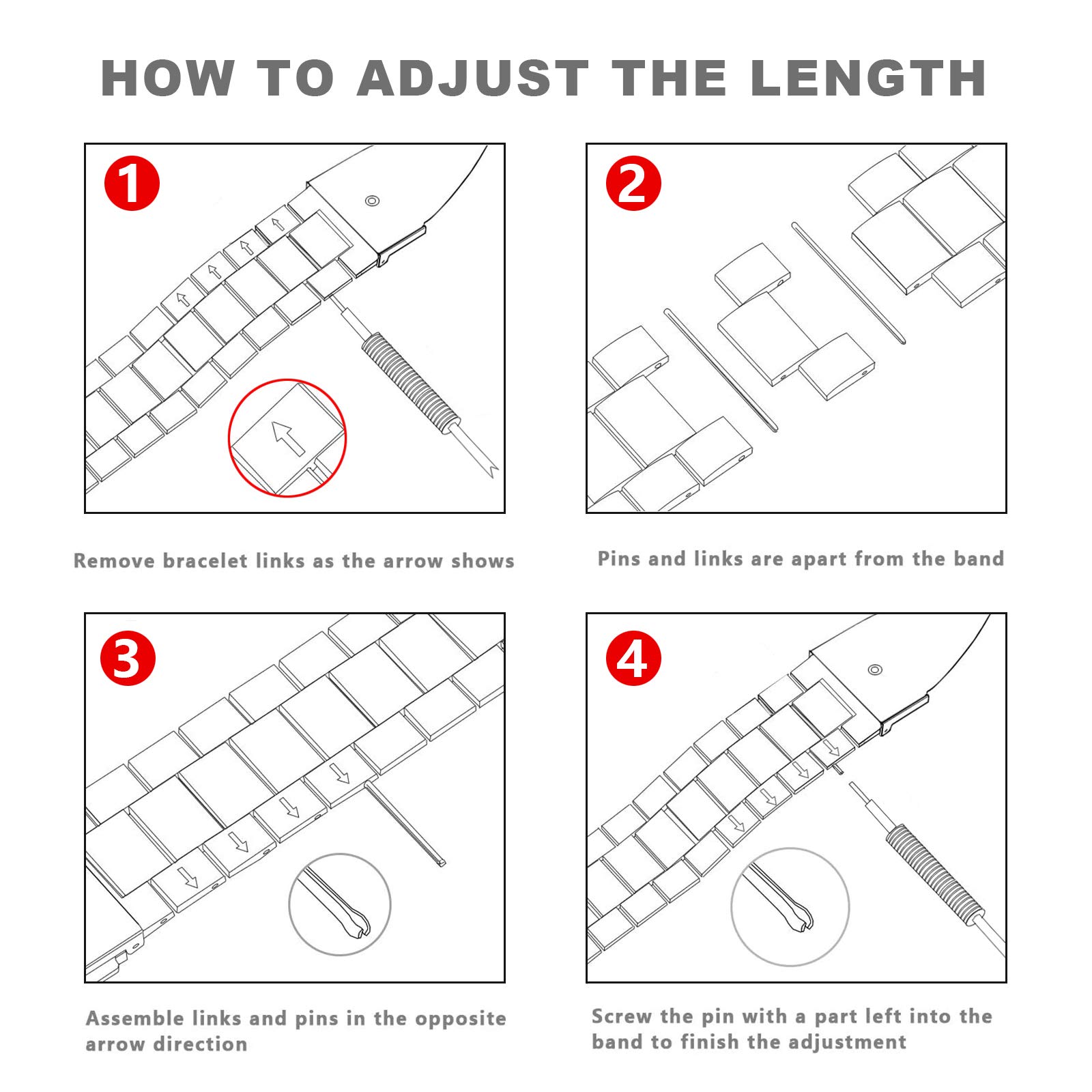 HOW TO ADJUST THE LENGTH

1

Remove bracelet links as the arrow shows

2

Pins and links are apart from the band

3

Assemble links and pins in the opposite arrow direction

4

Screw the pin with a part left into the band to finish the adjustment