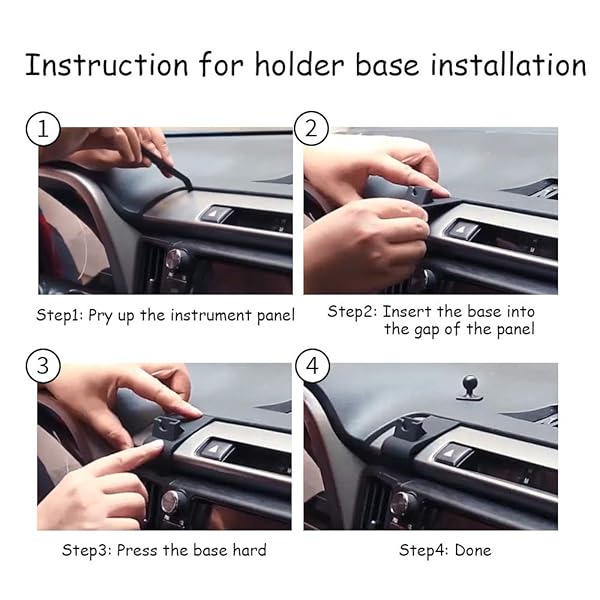 Instruction for holder base installation

1

Step1: Pry up the instrument panel

2

Step2: Insert the base into the gap of the panel

3

Step3: Press the base hard

4

Step4: Done