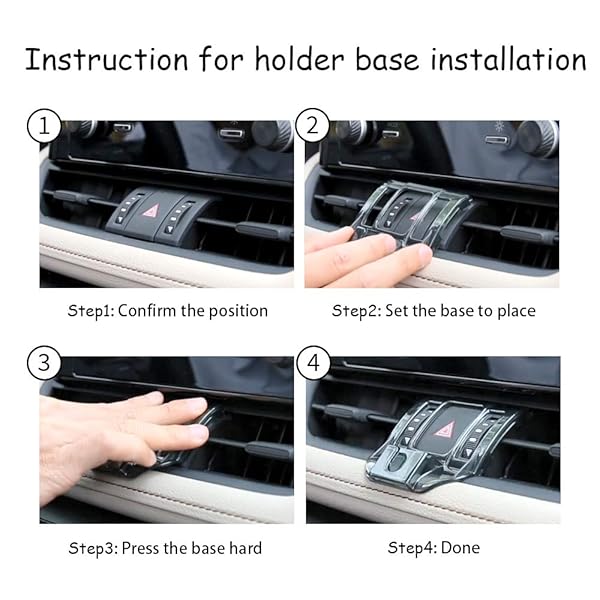 Instruction for holder base installation

1

Step1: Confirm the position

2

Step2: Set the base to place

3

Step3: Press the base hard

4

Step4: Done