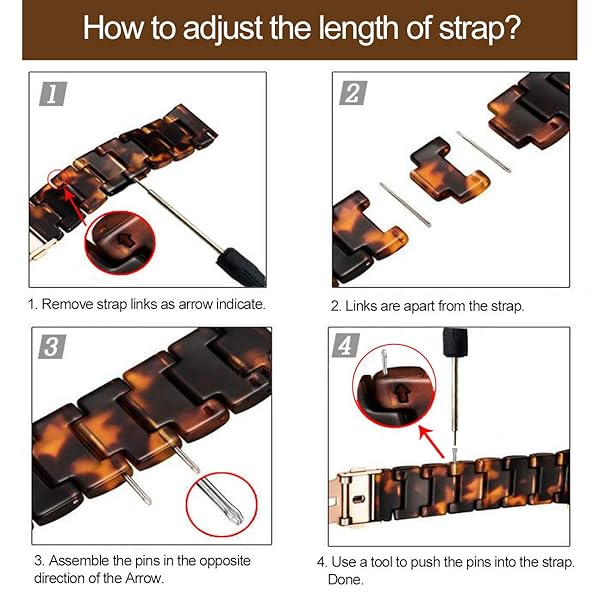 How to adjust the length of strap?

1

1. Remove strap links as arrow indicate.

2

2. Links are apart from the strap.

3

3. Assemble the pins in the opposite direction of the Arrow.

4

4. Use a tool to push the pins into the strap. Done.