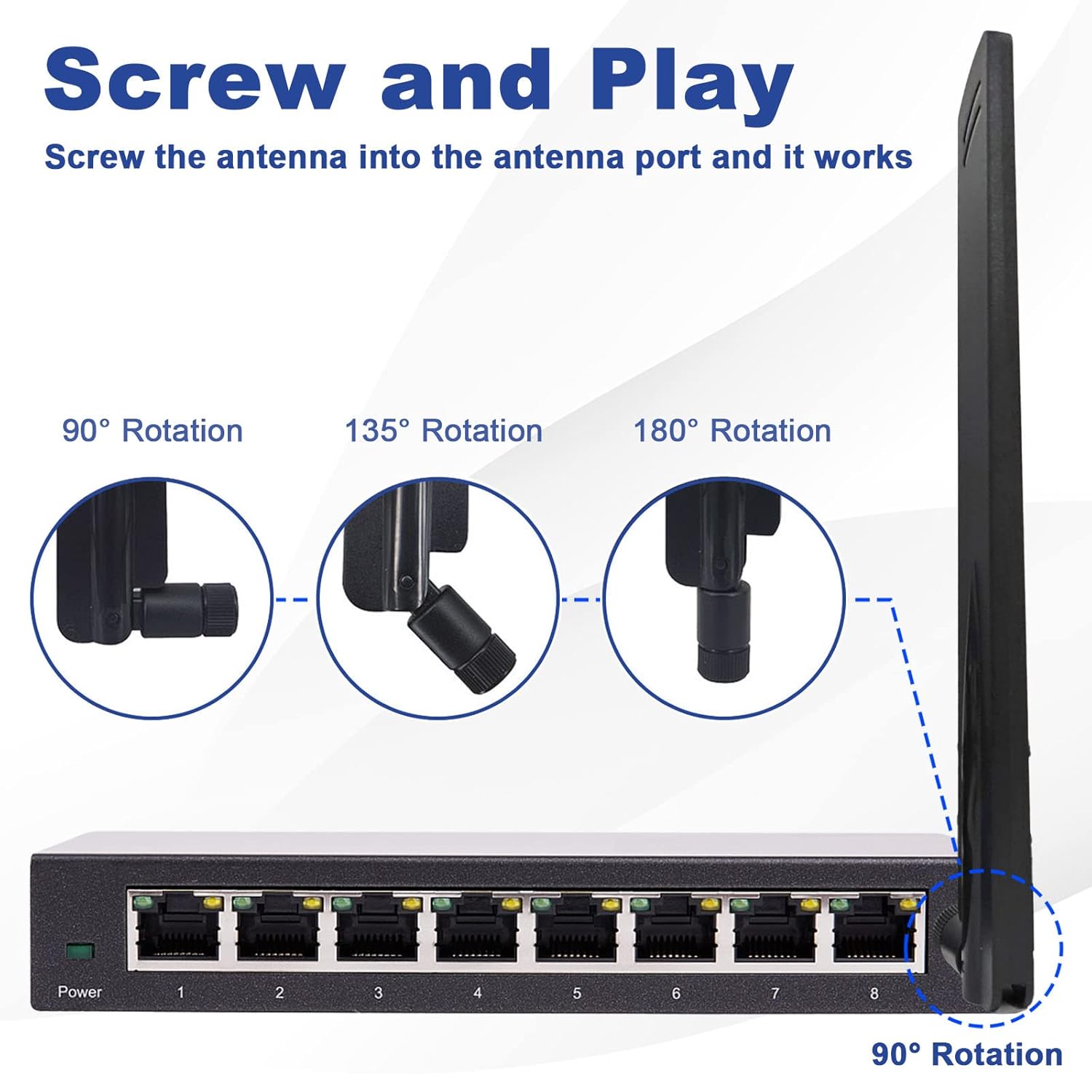 Screw and Play

Screw the antenna into the antenna port and it works

90° Rotation

135° Rotation

180° Rotation

Power

1

2

3

4

5

6

7

8

90° Rotation