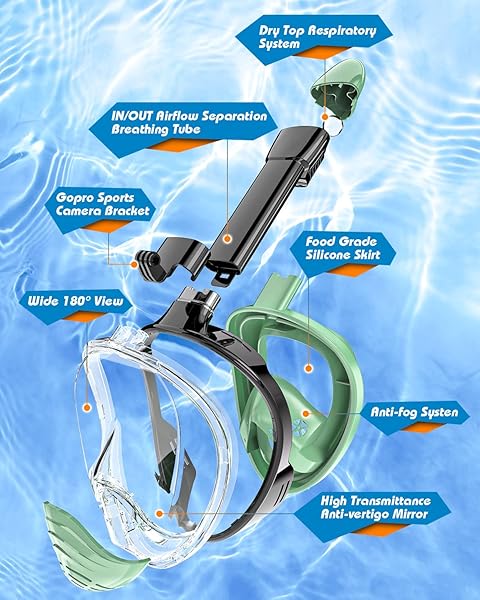 Dry Top Respiratory System

IN/OUT Airflow Separation Breathing Tube

Gopro Sports Camera Bracket

Food Grade Silicone Skirt

Wide 180° View

Anti-fog Systen

High Transmittance Anti-vertigo Mirror