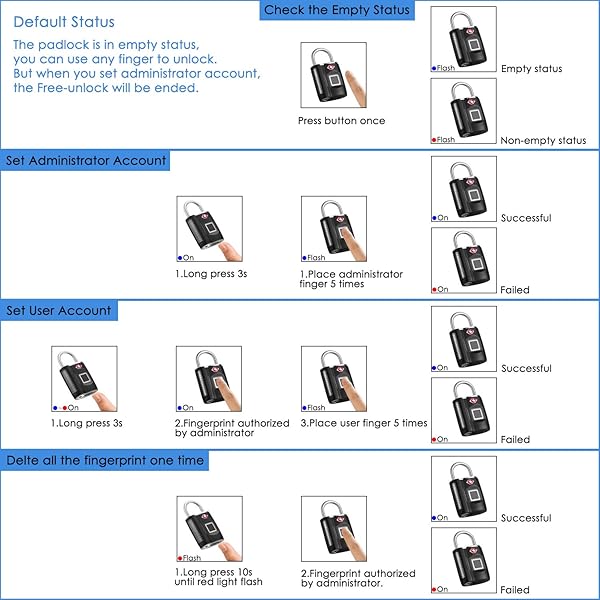 Default Status

The padlock is in empty status, you can use any finger to unlock. But when you set administrator account, the Free-unlock will be ended.

Check the Empty Status

Press button once

Flash

Empty status

Flash

Non-empty status

Set Administrator Account

On

1.Long press 3s

Flash

1.Place administrator finger 5 times

On

Successful

On

Failed

Set User Account

On

1.Long press 3s

On

2.Fingerprint authorized by administrator

Flash

3.Place user finger 5 times

On

Successful

On

Failed

Delte all the fingerprint one time

Flash

1.Long press 10s until red light flash

2.Fingerprint authorized by administrator.

On

Successful

On

Failed