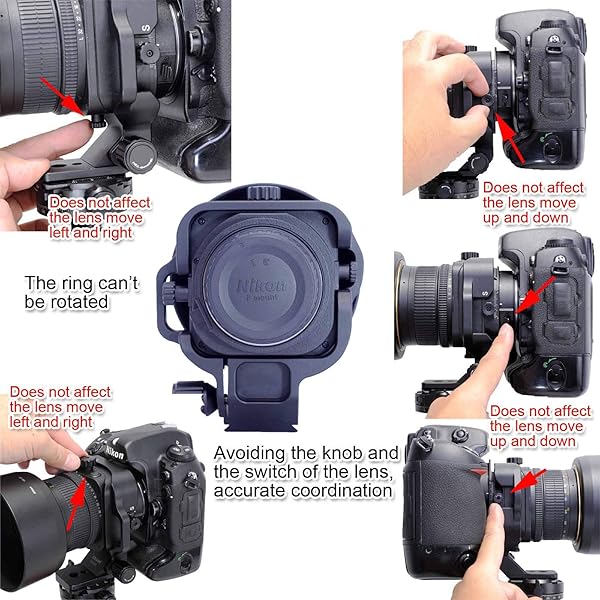 Does not affect the lens move left and right

Does not affect the lens move up and down

The ring can't be rotated

Nikon
F mount

Does not affect the lens move left and right

Does not affect the lens move up and down

Avoiding the knob and the switch of the lens, accurate coordination

Nikon