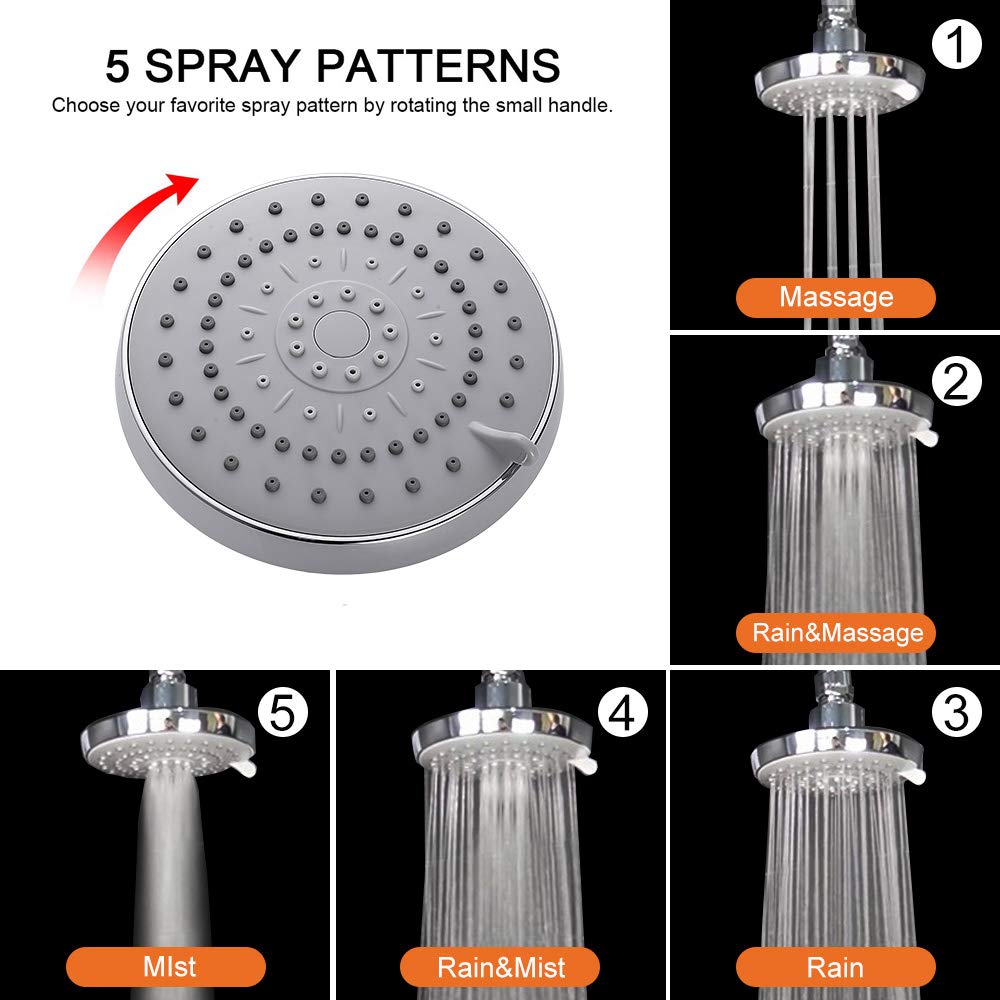 5 SPRAY PATTERNS
Choose your favorite spray pattern by rotating the small handle.

1
Massage

2
Rain&Massage

5
MIst

4
Rain&Mist

3
Rain