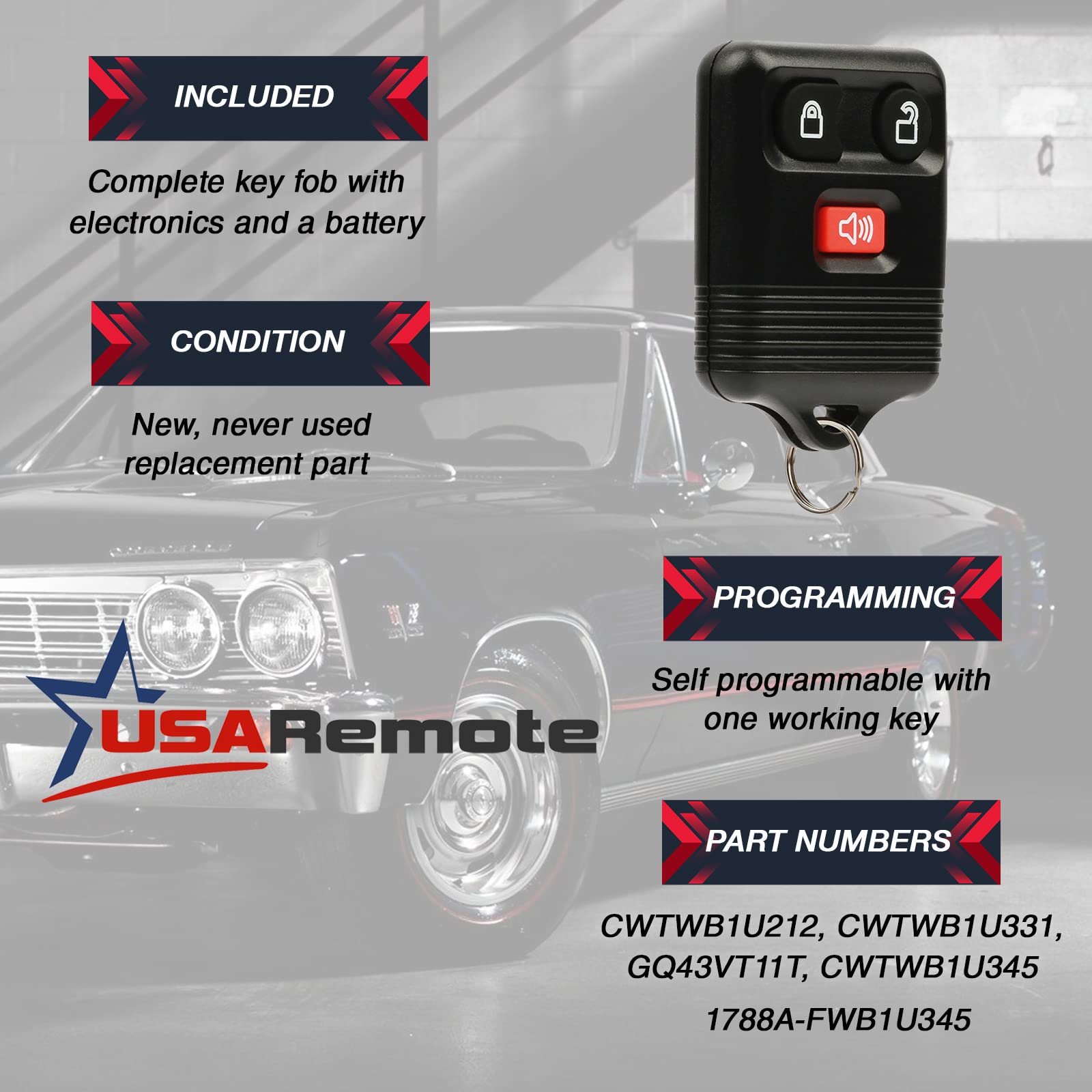 INCLUDED

Complete key fob with electronics and a battery

CONDITION

New, never used replacement part

USARemote

PROGRAMMING

Self programmable with one working key

PART NUMBERS

CWTWB1U212, CWTWB1U331, GQ43VT11T, CWTWB1U345

1788A-FWB1U345