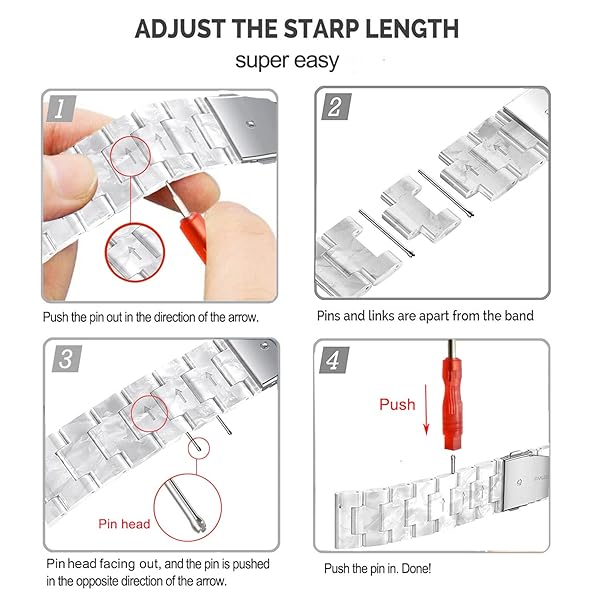 ADJUST THE STARP LENGTH
super easy

1

Push the pin out in the direction of the arrow.

2

Pins and links are apart from the band

3

Pin head

Pin head facing out, and the pin is pushed in the opposite direction of the arrow.

4

Push

Push the pin in. Done!