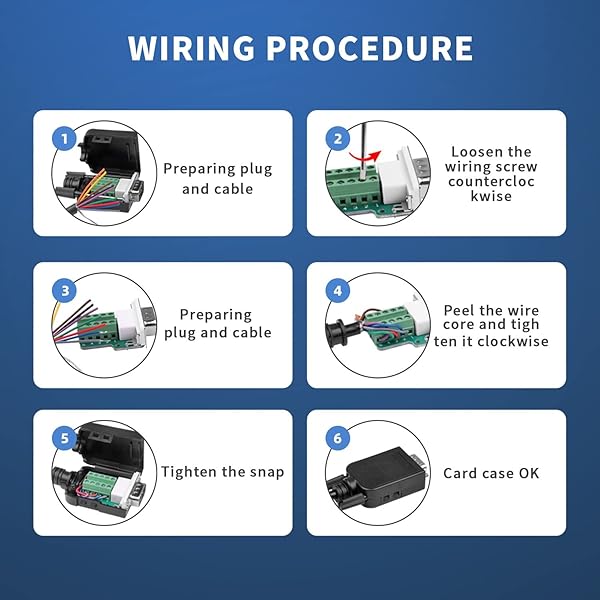 WIRING PROCEDURE

1

Preparing plug and cable

2

Loosen the wiring screw countercloc kwise

3

Preparing plug and cable

4

Peel the wire core and tigh ten it clockwise

5

Tighten the snap

6

Card case OK