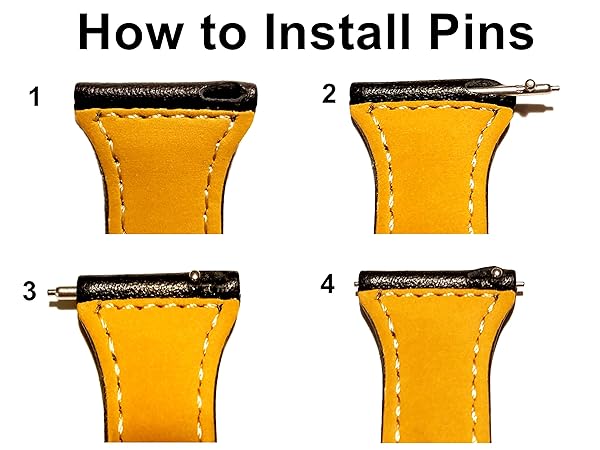 How to Install Pins

1

2

3

4