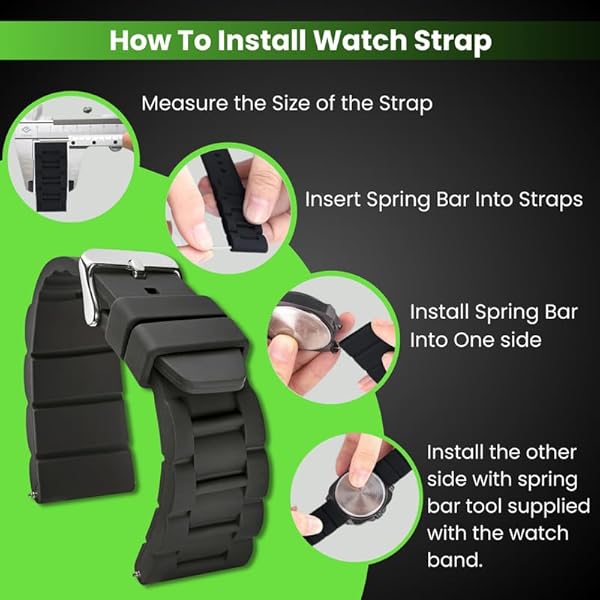 How To Install Watch Strap

Measure the Size of the Strap

Insert Spring Bar Into Straps

Install Spring Bar Into One side

Install the other side with spring bar tool supplied with the watch band.