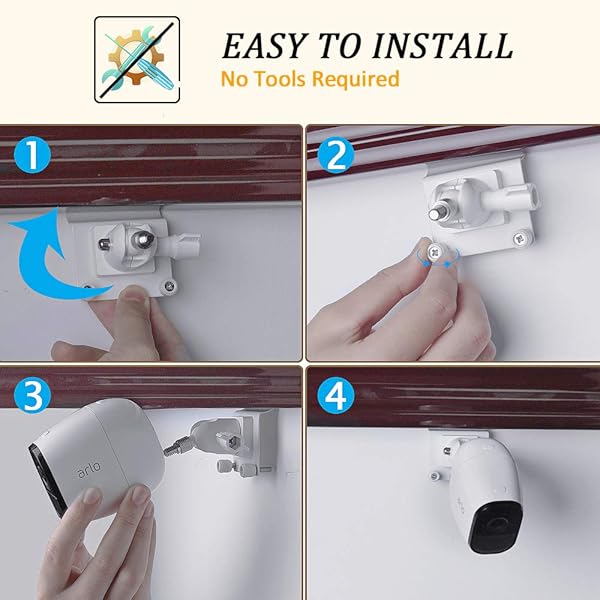 EASY TO INSTALL
No Tools Required

1

2

3

arlo

4