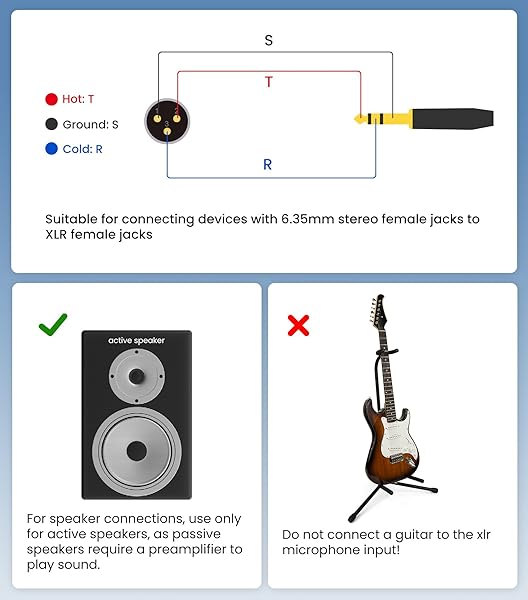 S

T

Hot: T

Ground: S

Cold: R

1 2 3

R

Suitable for connecting devices with 6.35mm stereo female jacks to XLR female jacks

active speaker

For speaker connections, use only for active speakers, as passive speakers require a preamplifier to play sound.

Do not connect a guitar to the xlr microphone input!