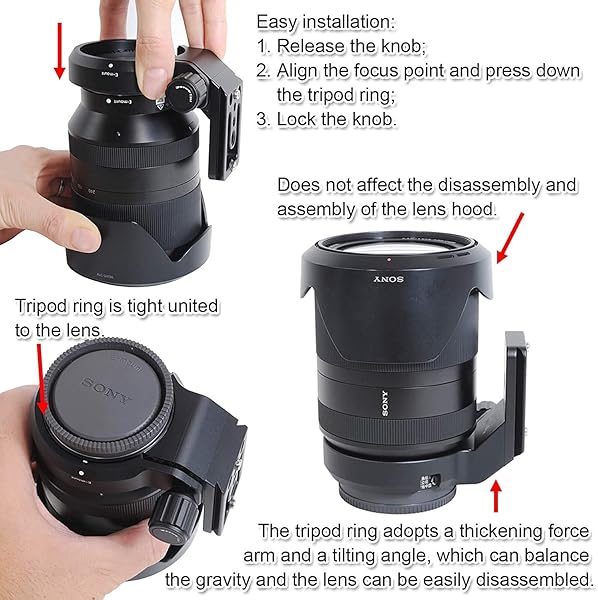 Easy installation:
1. Release the knob;
2. Align the focus point and press down the tripod ring;
3. Lock the knob.

Does not affect the disassembly and assembly of the lens hood.

SONY

Tripod ring is tight united to the lens.

SONY

SONY

The tripod ring adopts a thickening force arm and a tilting angle, which can balance the gravity and the lens can be easily disassembled.