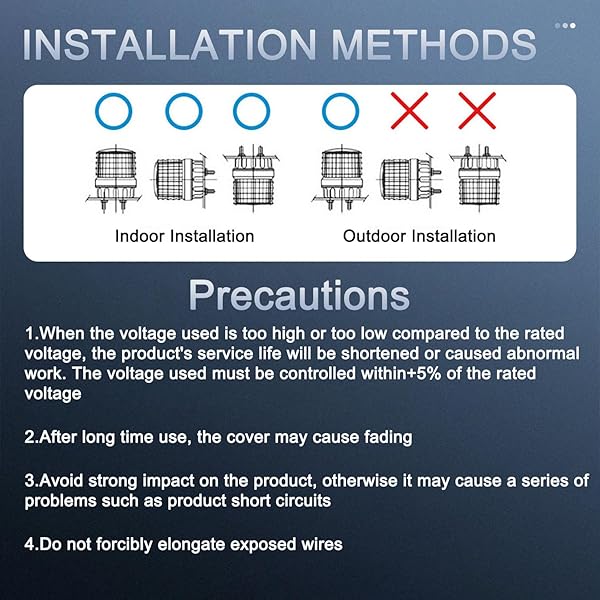 INSTALLATION METHODS

Indoor Installation

Outdoor Installation

Precautions

1.When the voltage used is too high or too low compared to the rated voltage, the product's service life will be shortened or caused abnormal work. The voltage used must be controlled within+5% of the rated voltage

2.After long time use, the cover may cause fading

3.Avoid strong impact on the product, otherwise it may cause a series of problems such as product short circuits

4.Do not forcibly elongate exposed wires