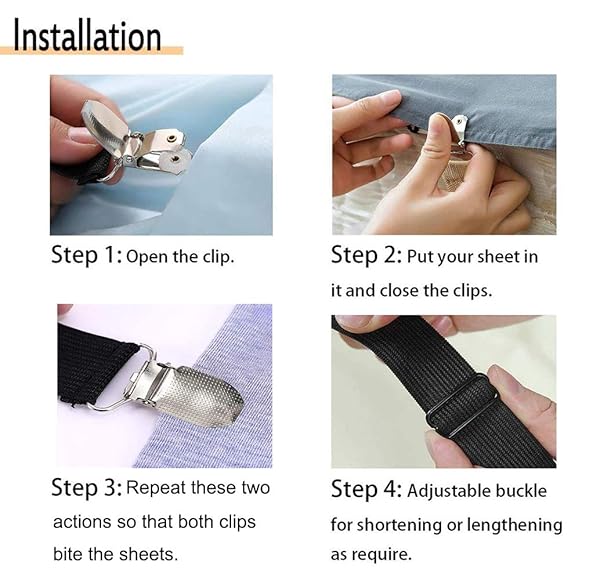 Installation

Step 1: Open the clip.

Step 2: Put your sheet in it and close the clips.

Step 3: Repeat these two actions so that both clips bite the sheets.

Step 4: Adjustable buckle for shortening or lengthening as require.