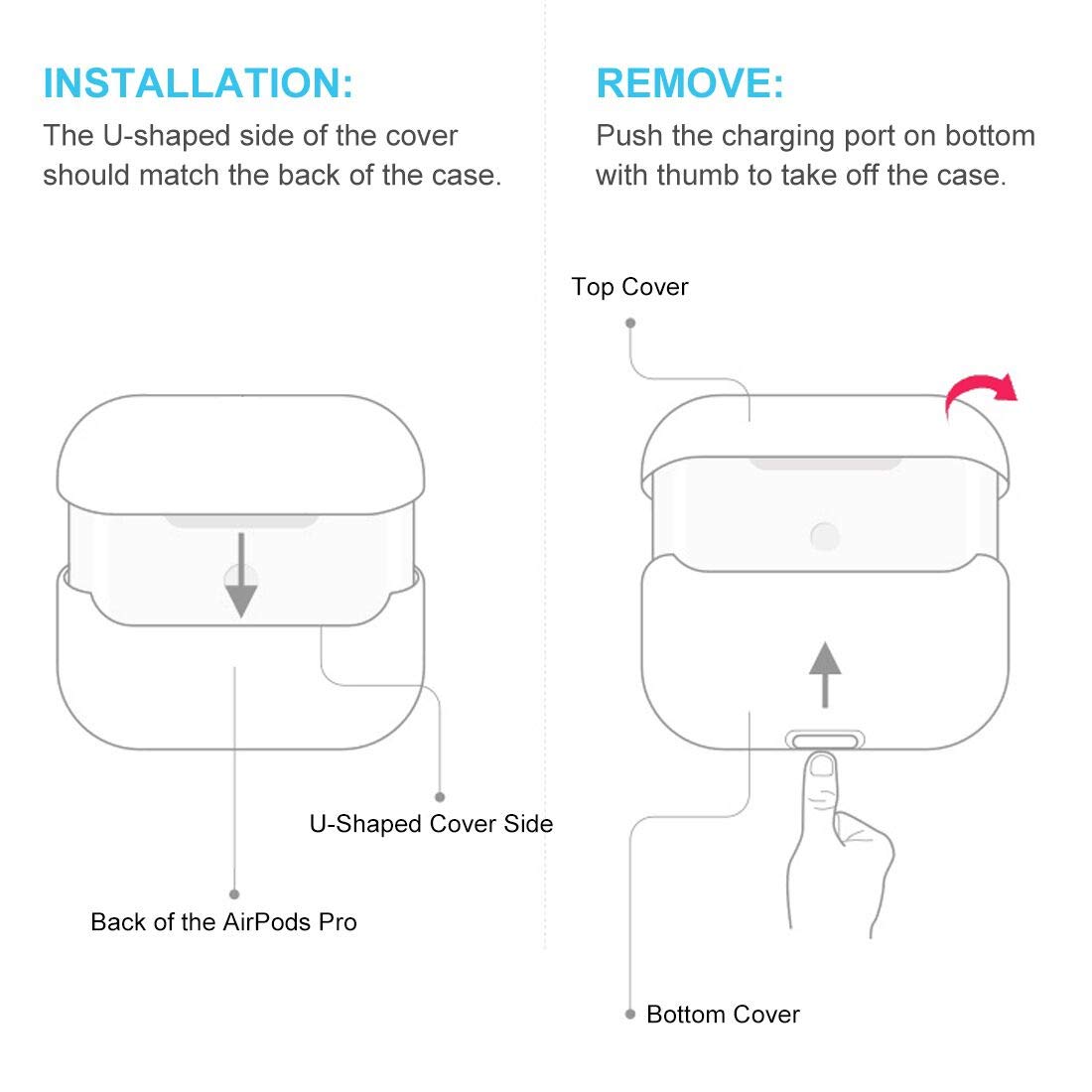 INSTALLATION:
The U-shaped side of the cover should match the back of the case.

U-Shaped Cover Side

Back of the AirPods Pro

REMOVE:
Push the charging port on bottom with thumb to take off the case.

Top Cover

Bottom Cover