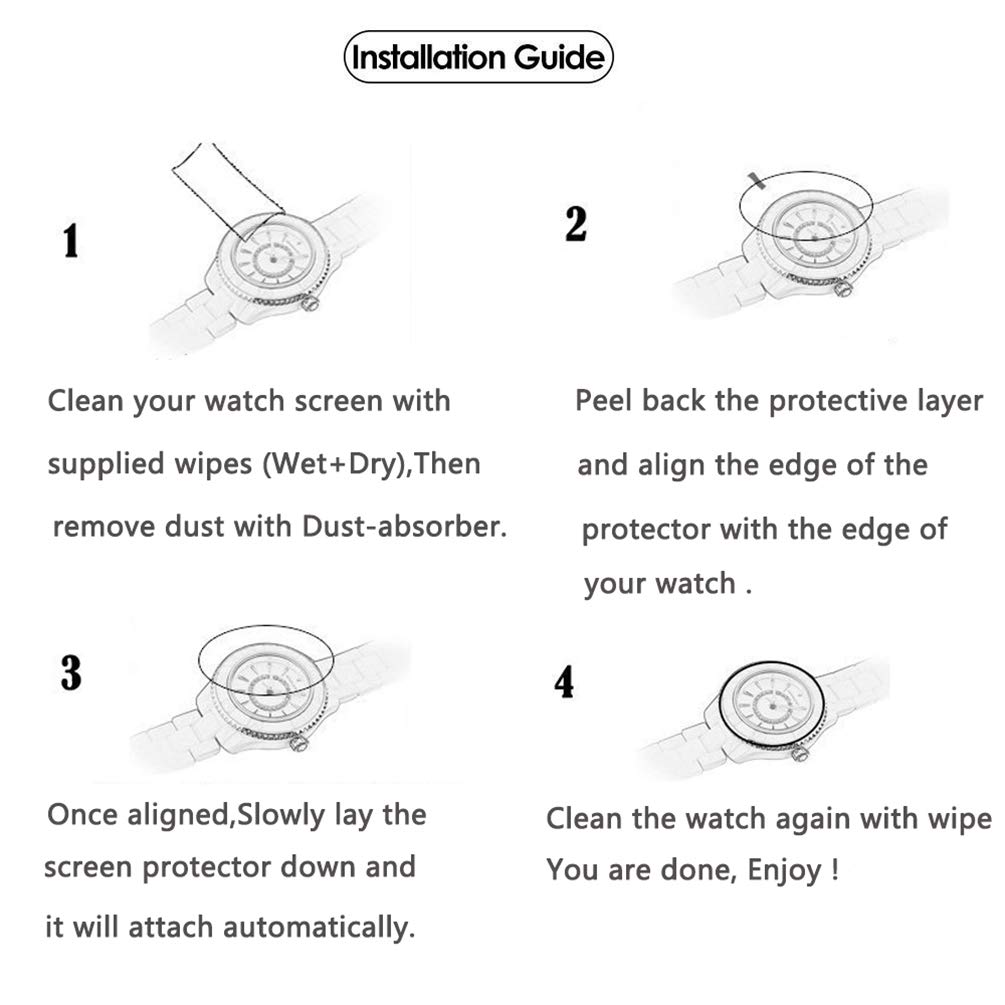 Installation Guide

1

Clean your watch screen with supplied wipes (Wet+Dry),Then remove dust with Dust-absorber.

2

Peel back the protective layer and align the edge of the protector with the edge of your watch .

3

Once aligned,Slowly lay the screen protector down and it will attach automatically.

4

Clean the watch again with wipe You are done, Enjoy !