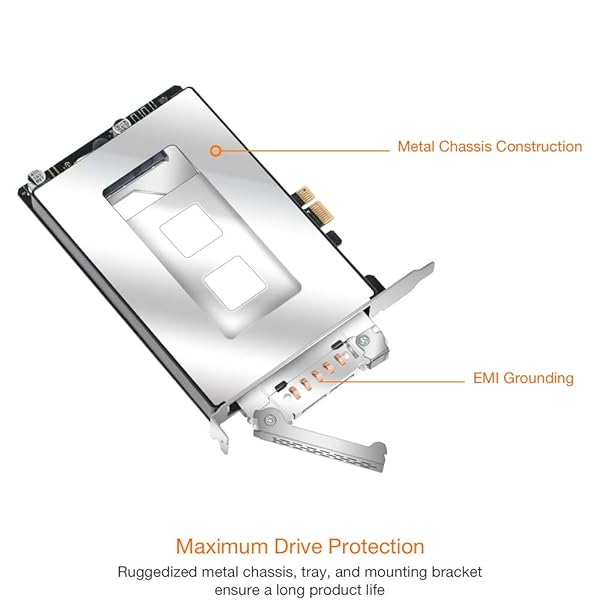 Metal Chassis Construction

EMI Grounding

Maximum Drive Protection

Ruggedized metal chassis, tray, and mounting bracket ensure a long product life