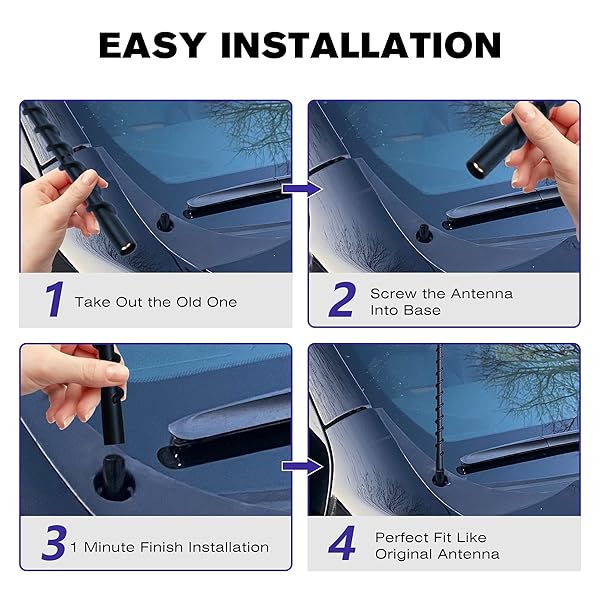 EASY INSTALLATION

1 Take Out the Old One

2 Screw the Antenna Into Base

3 1 Minute Finish Installation

4 Perfect Fit Like Original Antenna