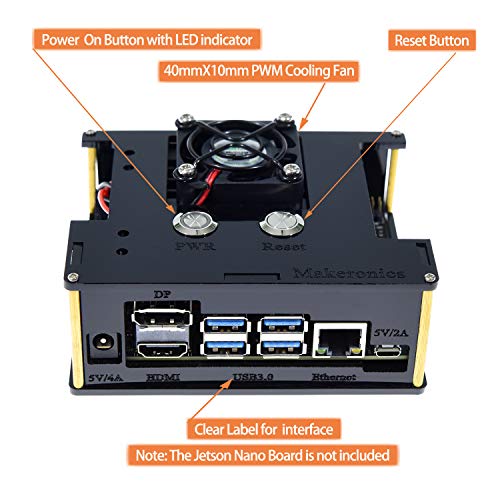 Power On Button with LED indicator

Reset Button

40mmX10mm PWM Cooling Fan

PWR

Reset

Makeronics

DP

5V/2A

5V/4A

HDMI

USB3.0

Ethernet

Clear Label for interface

Note: The Jetson Nano Board is not included