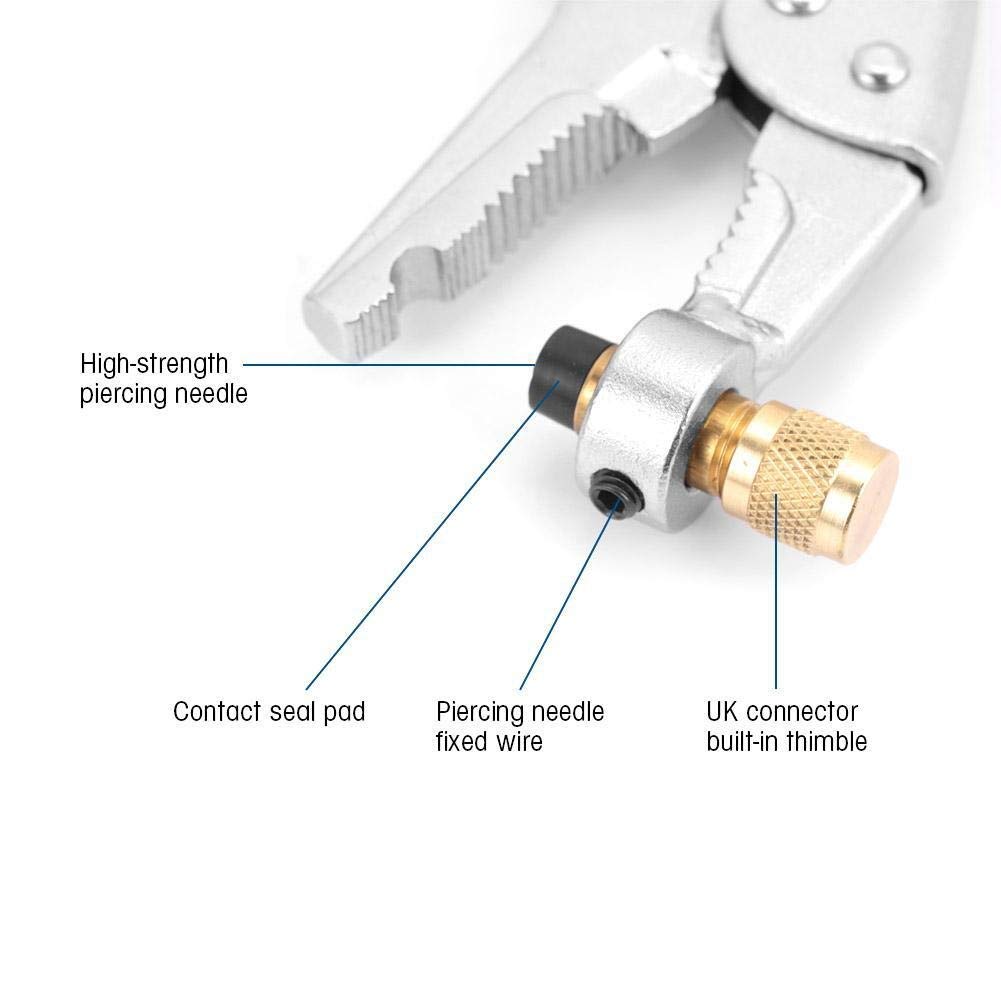 High-strength piercing needle

Contact seal pad

Piercing needle fixed wire

UK connector built-in thimble