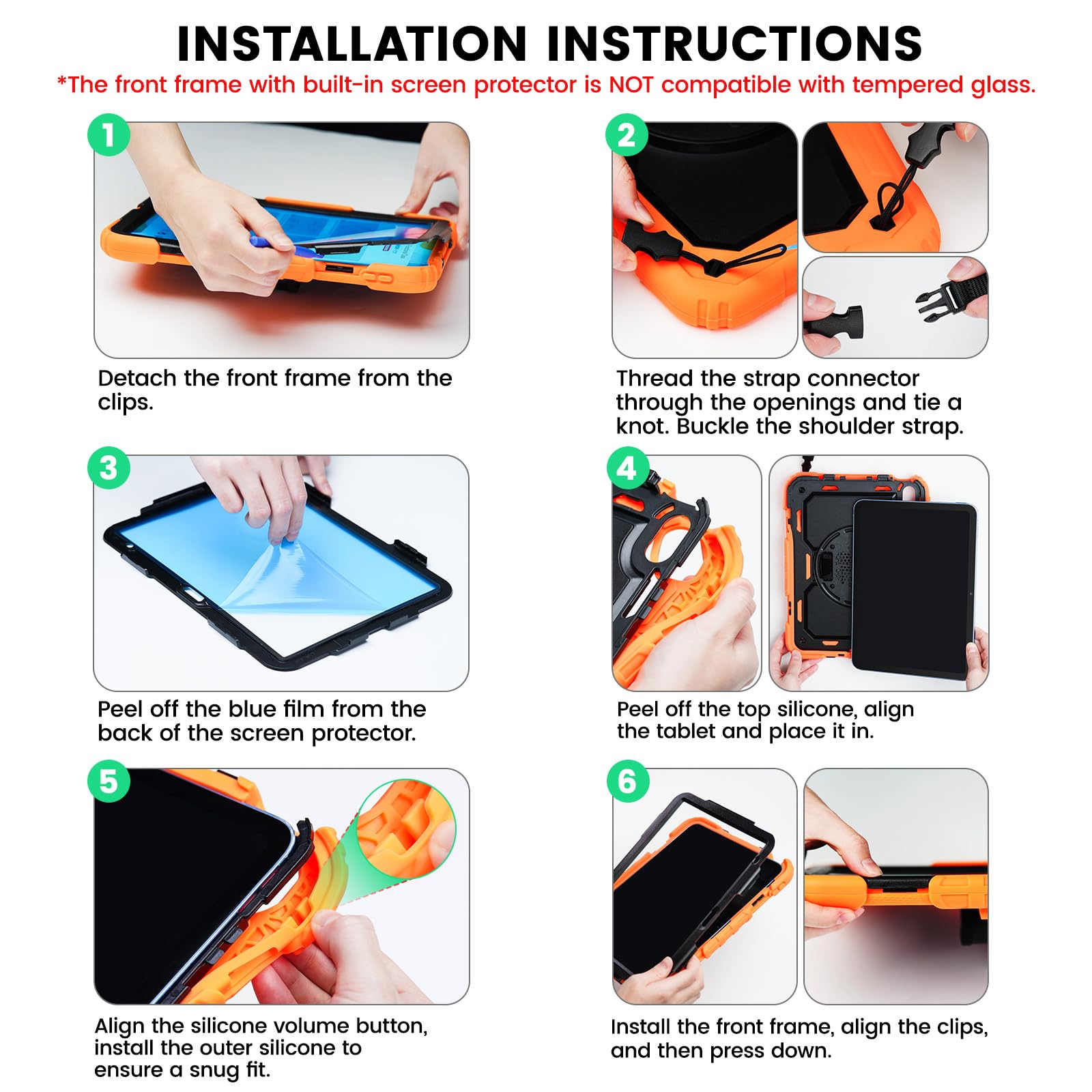 INSTALLATION INSTRUCTIONS

*The front frame with built-in screen protector is NOT compatible with tempered glass.

1

Detach the front frame from the clips.

2

Thread the strap connector through the openings and tie a knot. Buckle the shoulder strap.

3

Peel off the blue film from the back of the screen protector.

4

Peel off the top silicone, align the tablet and place it in.

5

Align the silicone volume button, install the outer silicone to ensure a snug fit.

6

Install the front frame, align the clips, and then press down.