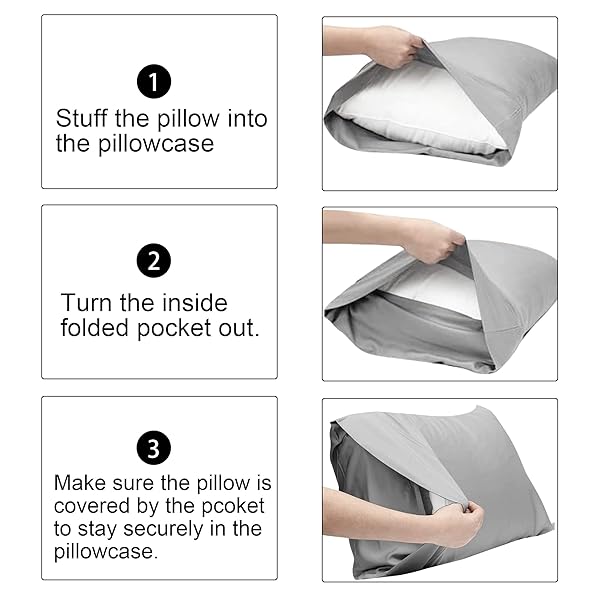 1
Stuff the pillow into the pillowcase

2
Turn the inside folded pocket out.

3
Make sure the pillow is covered by the pcoket to stay securely in the pillowcase.