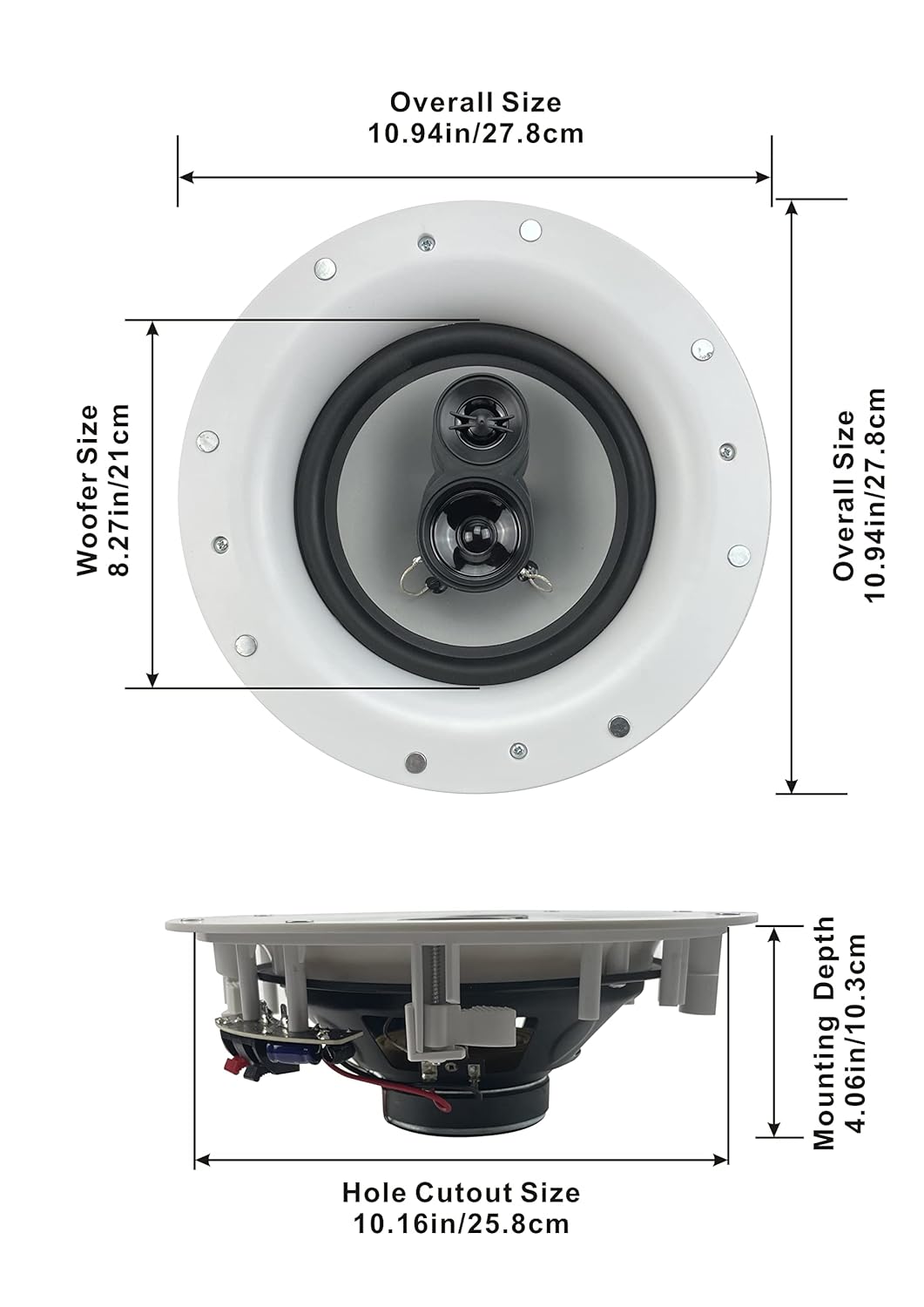 Overall Size
10.94in/27.8cm

Woofer Size
8.27in/21cm

Overall Size
10.94in/27.8cm

Mounting Depth
4.06in/10.3cm

Hole Cutout Size
10.16in/25.8cm