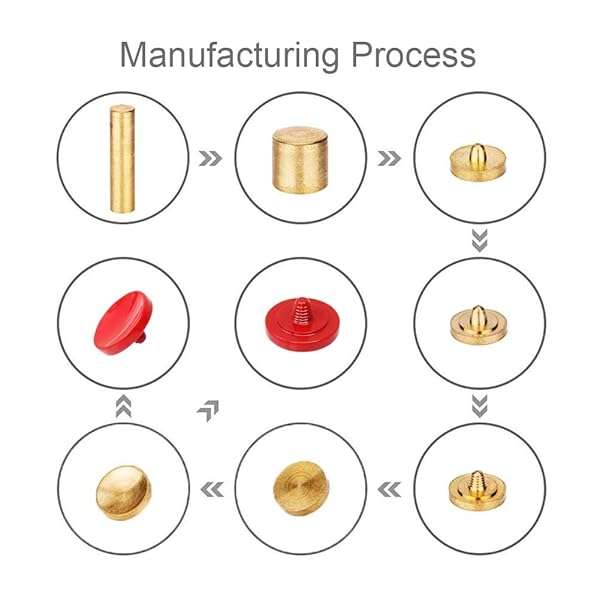 Manufacturing Process