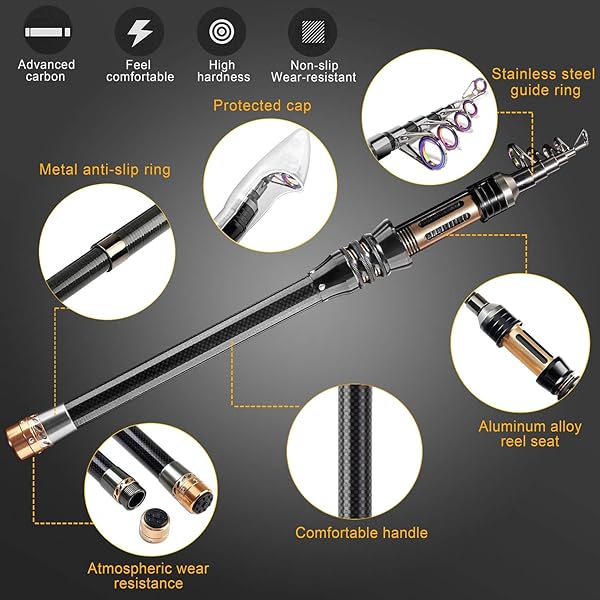 Advanced carbon

Feel comfortable

High hardness

Non-slip Wear-resistant

Stainless steel guide ring

Protected cap

Metal anti-slip ring

Aluminum alloy reel seat

Comfortable handle

Atmospheric wear resistance