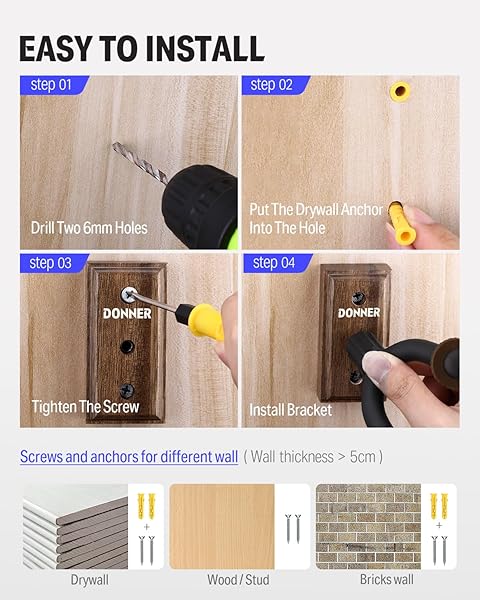 EASY TO INSTALL

step 01
Drill Two 6mm Holes

step 02
Put The Drywall Anchor Into The Hole

step 03
DONNER
Tighten The Screw

step 04
DONNER
Install Bracket

Screws and anchors for different wall ( Wall thickness > 5cm )

+
Drywall

Wood / Stud

+
Bricks wall