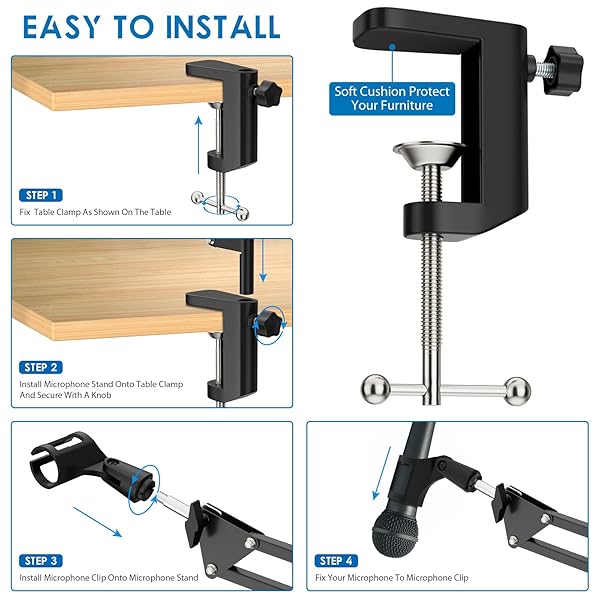 EASY TO INSTALL

STEP 1
Fix Table Clamp As Shown On The Table

Soft Cushion Protect Your Furniture

STEP 2
Install Microphone Stand Onto Table Clamp And Secure With A Knob

STEP 3
Install Microphone Clip Onto Microphone Stand

STEP 4
Fix Your Microphone To Microphone Clip