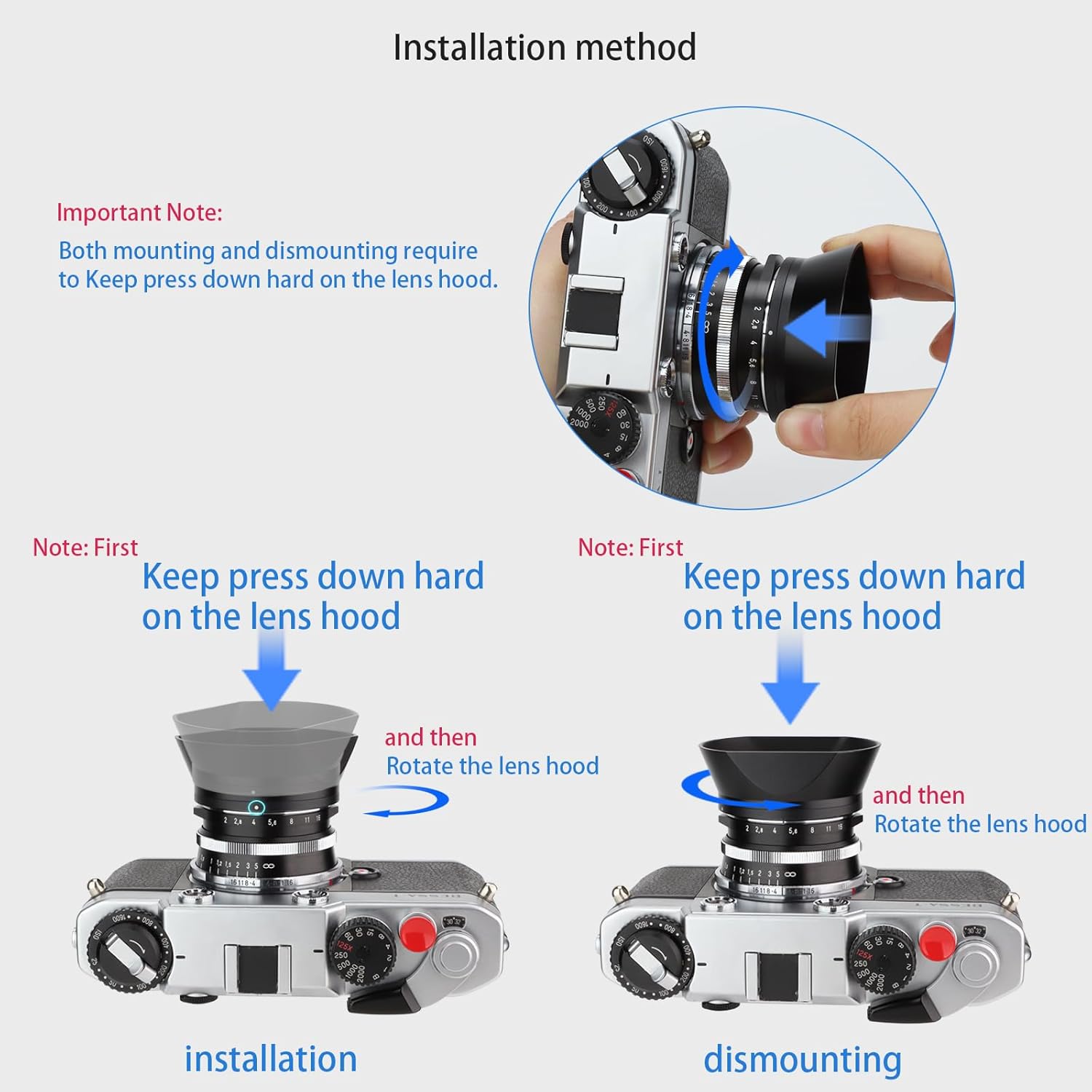 Installation method

Important Note:
Both mounting and dismounting require to Keep press down hard on the lens hood.

Note: First
Keep press down hard on the lens hood

and then
Rotate the lens hood

installation

Note: First
Keep press down hard on the lens hood

and then
Rotate the lens hood

dismounting