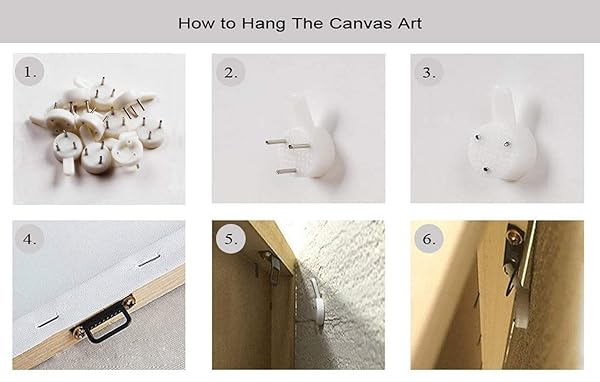 How to Hang The Canvas Art

1.

2.

3.

4.

5.

6.