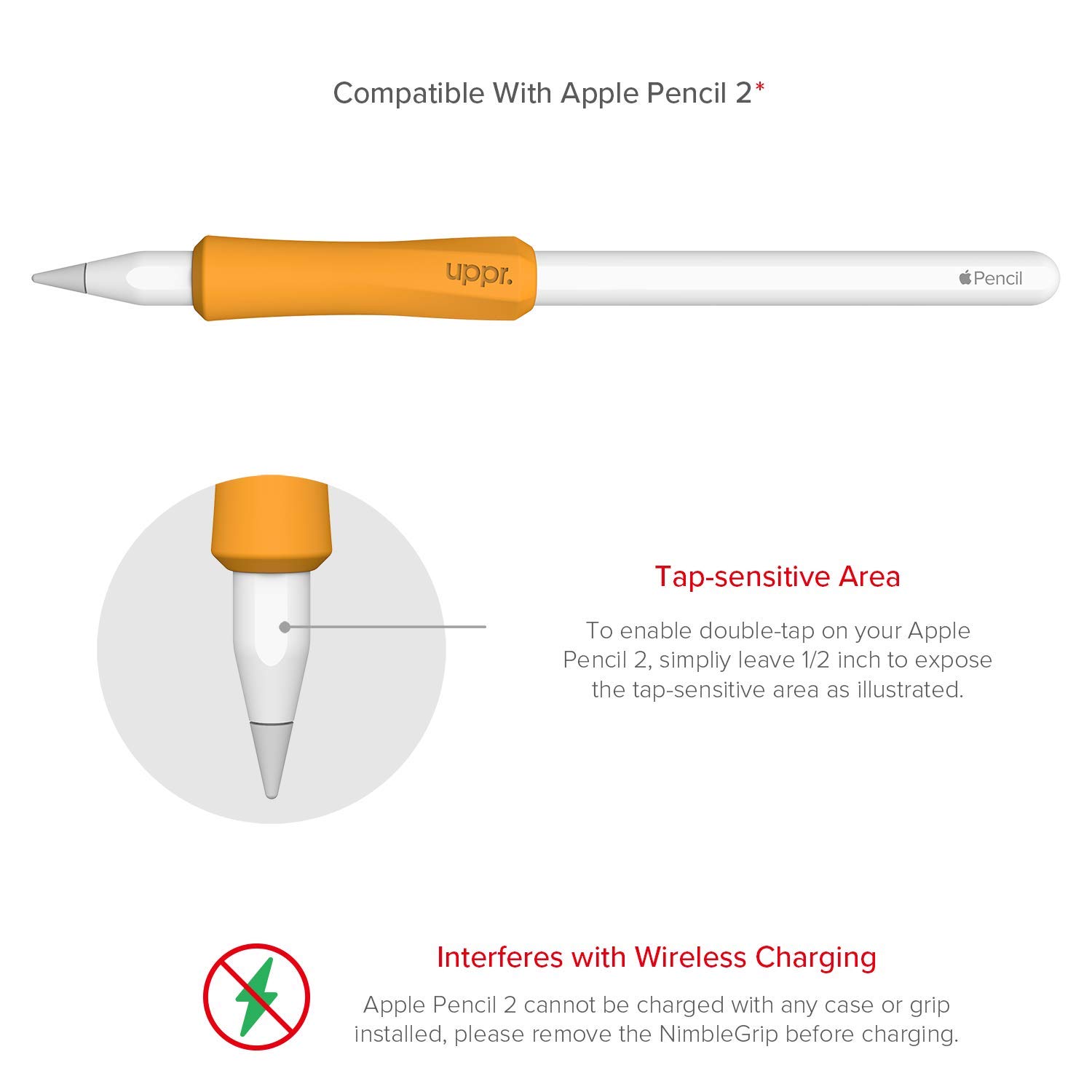 Compatible With Apple Pencil 2*

uppr.

Pencil

Tap-sensitive Area

To enable double-tap on your Apple Pencil 2, simpliy leave 1/2 inch to expose the tap-sensitive area as illustrated.

Interferes with Wireless Charging

Apple Pencil 2 cannot be charged with any case or grip installed, please remove the NimbleGrip before charging.