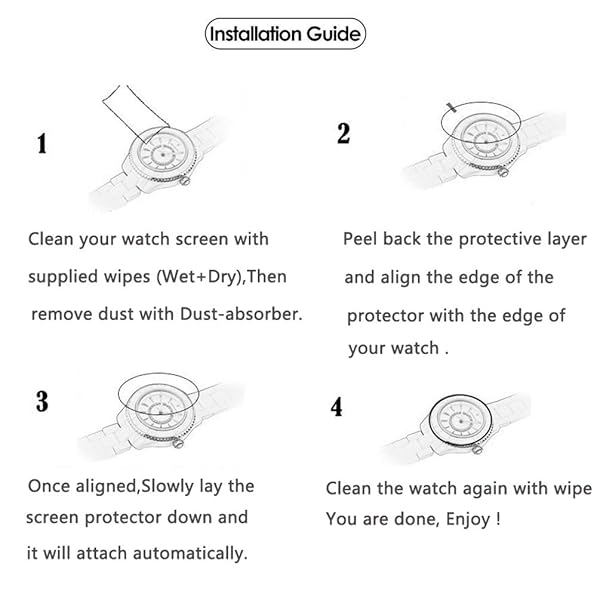 Installation Guide

1

Clean your watch screen with supplied wipes (Wet+Dry),Then remove dust with Dust-absorber.

2

Peel back the protective layer and align the edge of the protector with the edge of your watch .

3

Once aligned,Slowly lay the screen protector down and it will attach automatically.

4

Clean the watch again with wipe You are done, Enjoy !