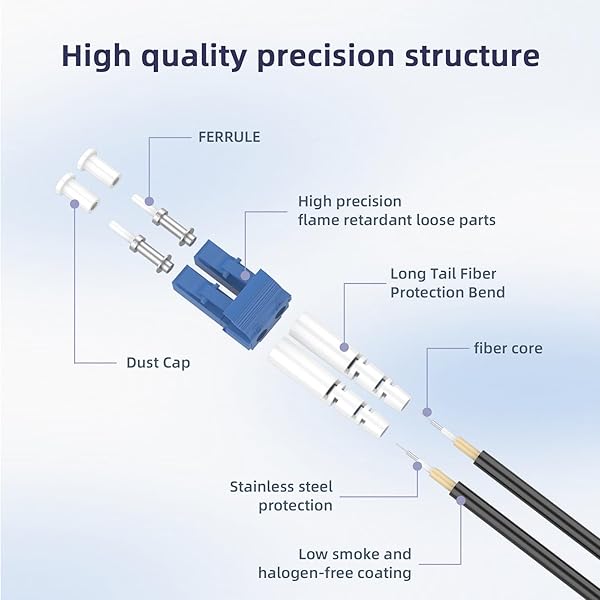 High quality precision structure

FERRULE

High precision
flame retardant loose parts

Long Tail Fiber
Protection Bend

fiber core

Dust Cap

Stainless steel
protection

Low smoke and
halogen-free coating