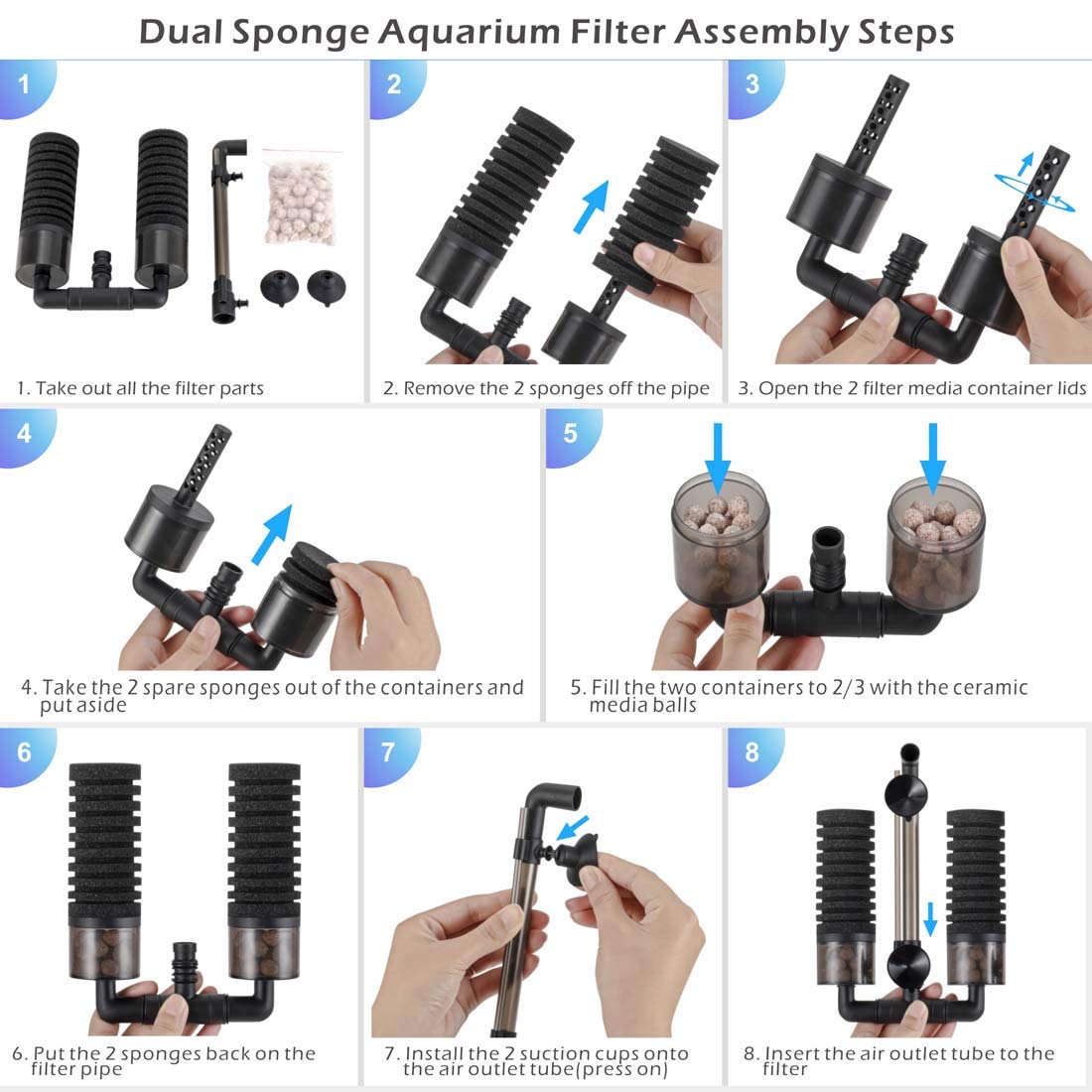 Dual Sponge Aquarium Filter Assembly Steps

1

1. Take out all the filter parts

2

2. Remove the 2 sponges off the pipe

3

3. Open the 2 filter media container lids

4

4. Take the 2 spare sponges out of the containers and put aside

5

5. Fill the two containers to 2/3 with the ceramic media balls

6

6. Put the 2 sponges back on the filter pipe

7

7. Install the 2 suction cups onto the air outlet tube(press on)

8

8. Insert the air outlet tube to the filter