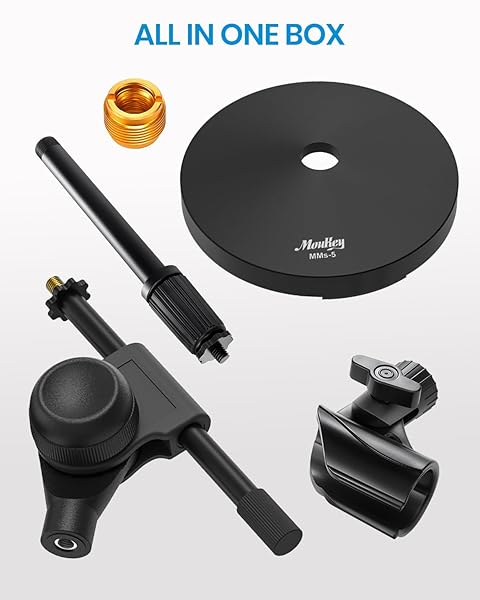 ALL IN ONE BOX

Moukey
MMs-5