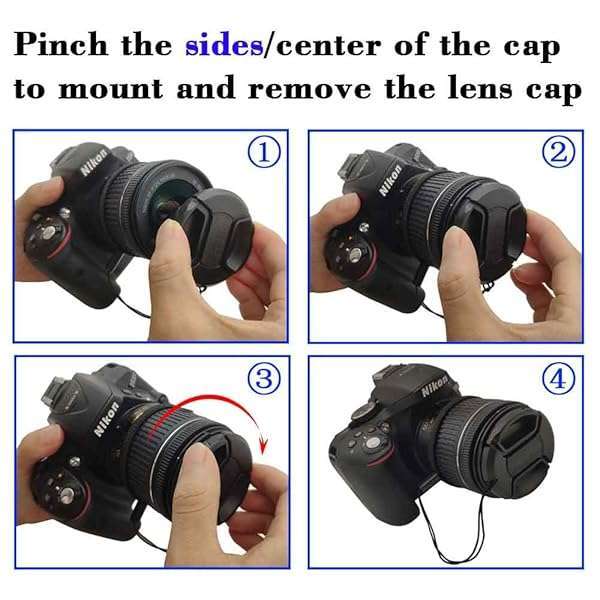 Pinch the sides/center of the cap to mount and remove the lens cap

①

Nikon

②

Nikon

③

Nikon

④

Nikon