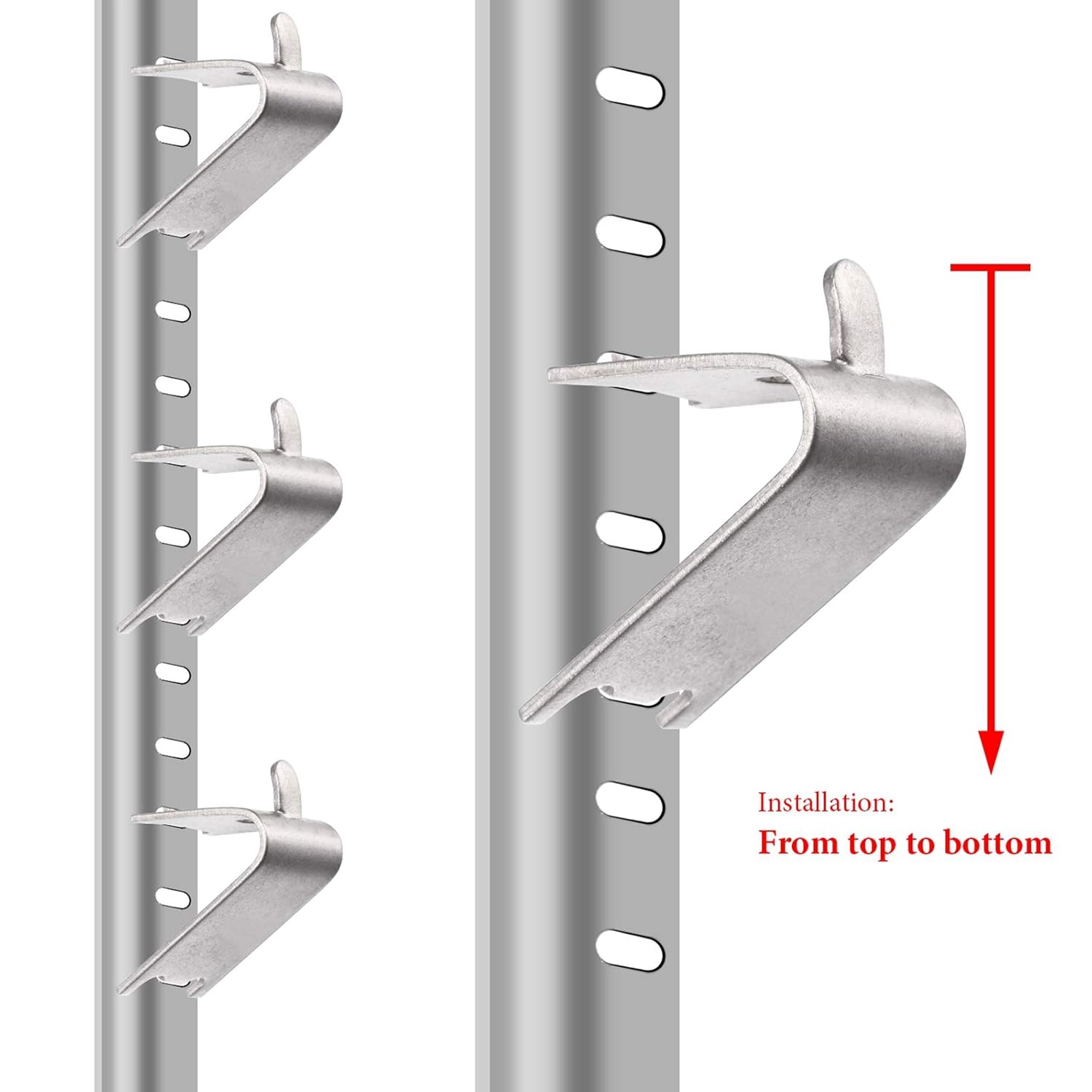 Installation:
From top to bottom