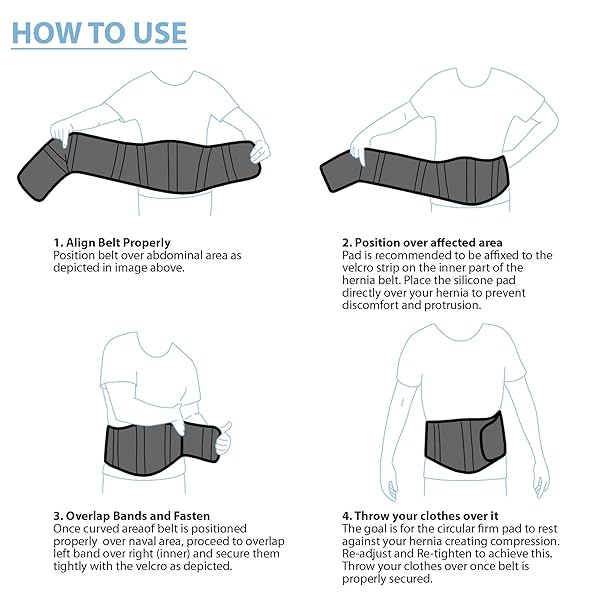 HOW TO USE

1. Align Belt Properly
Position belt over abdominal area as depicted in image above.

2. Position over affected area
Pad is recommended to be affixed to the velcro strip on the inner part of the hernia belt. Place the silicone pad directly over your hernia to prevent discomfort and protrusion.

3. Overlap Bands and Fasten
Once curved areaof belt is positioned properly over naval area, proceed to overlap left band over right (inner) and secure them tightly with the velcro as depicted.

4. Throw your clothes over it
The goal is for the circular firm pad to rest against your hernia creating compression. Re-adjust and Re-tighten to achieve this. Throw your clothes over once belt is properly secured.