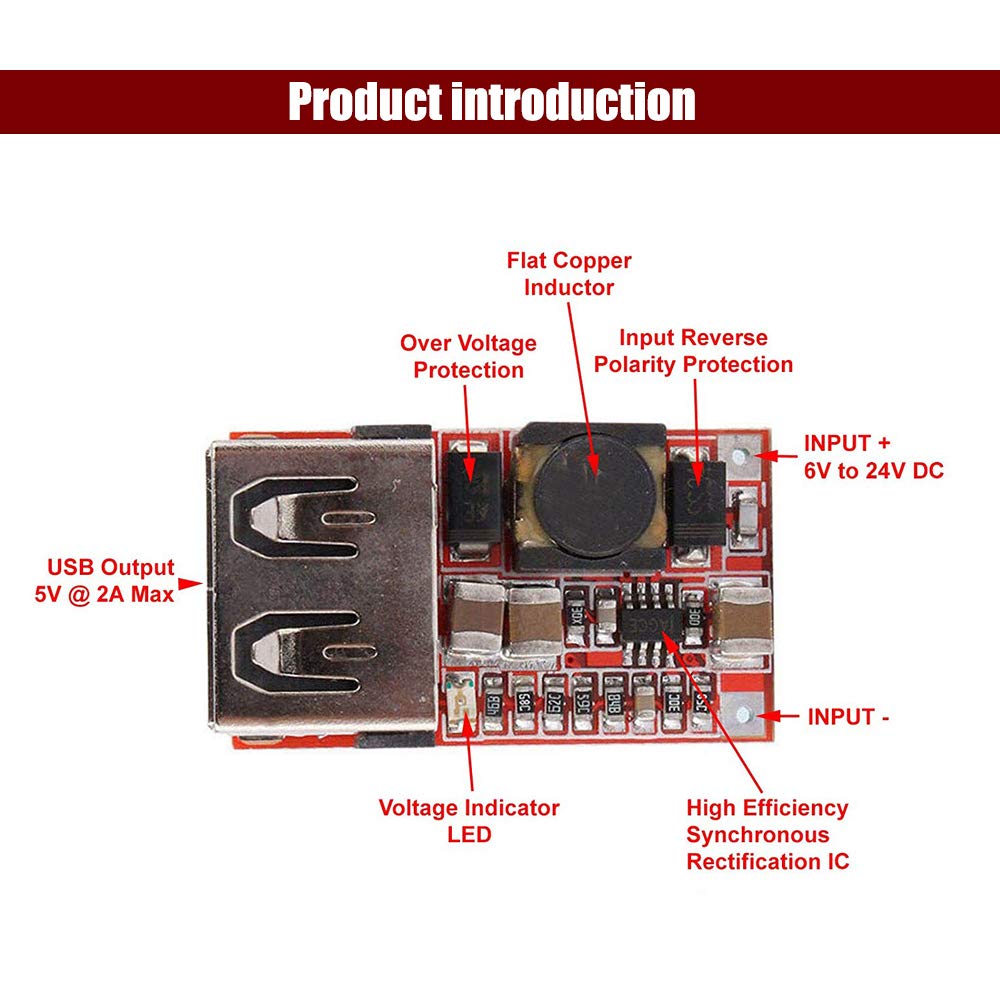 Product introduction

Flat Copper Inductor

Over Voltage Protection

Input Reverse Polarity Protection

INPUT + 6V to 24V DC

USB Output 5V @ 2A Max

INPUT -

Voltage Indicator LED

High Efficiency Synchronous Rectification IC