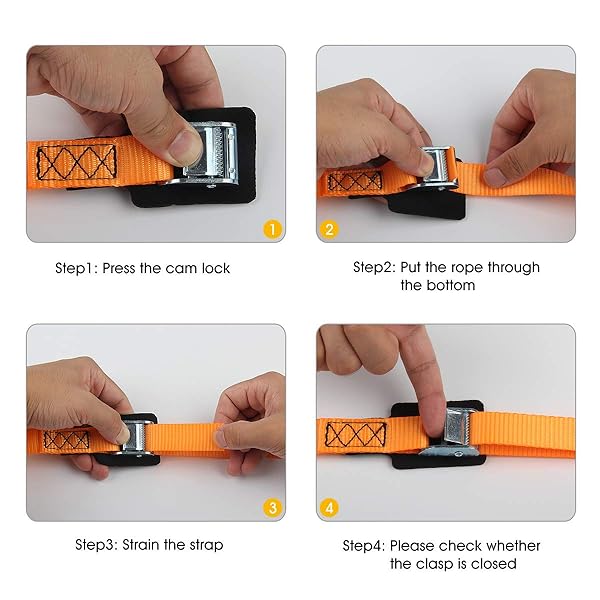 1

Step1: Press the cam lock

2

Step2: Put the rope through the bottom

3

Step3: Strain the strap

4

Step4: Please check whether the clasp is closed