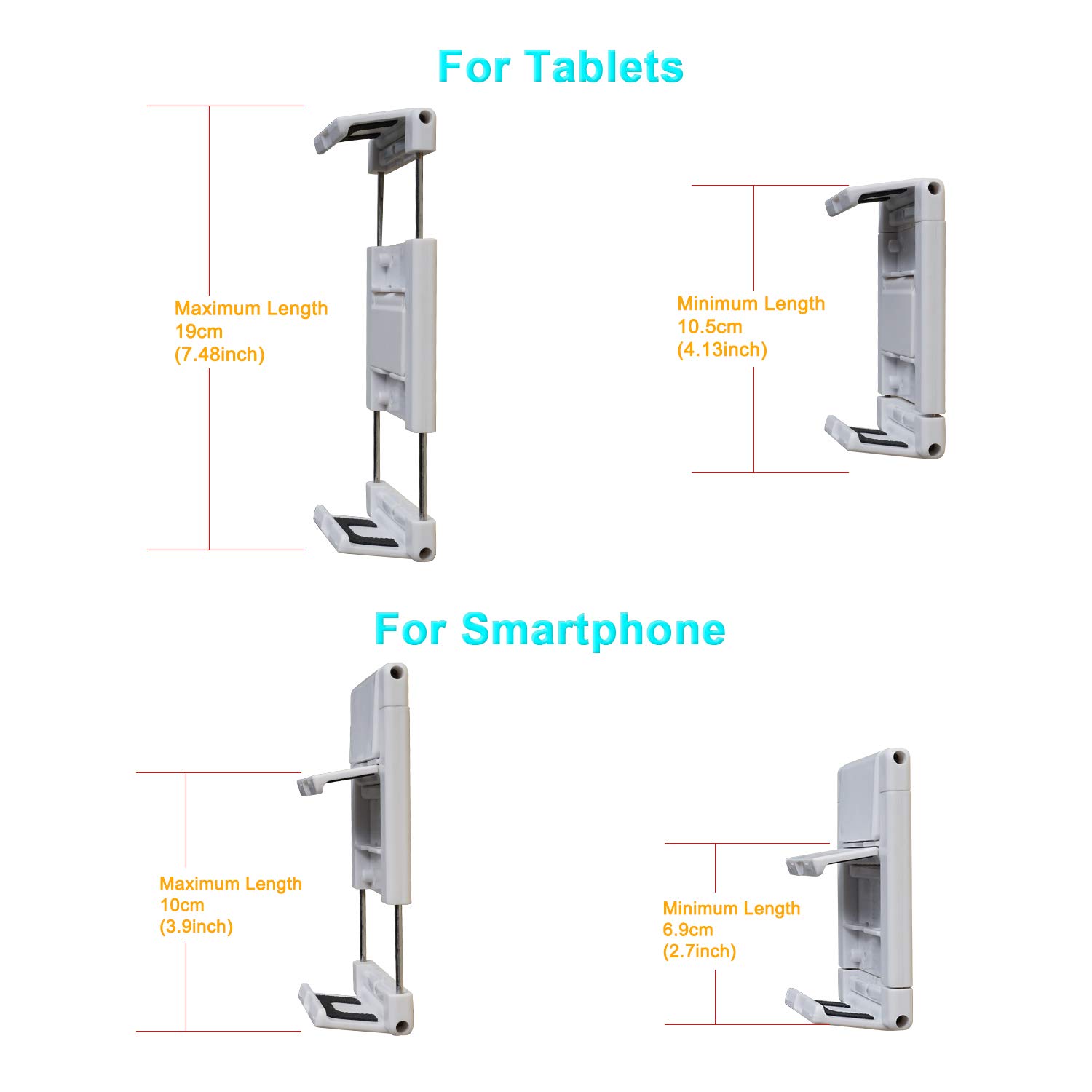 For Tablets

Maximum Length
19cm
(7.48inch)

Minimum Length
10.5cm
(4.13inch)

For Smartphone

Maximum Length
10cm
(3.9inch)

Minimum Length
6.9cm
(2.7inch)